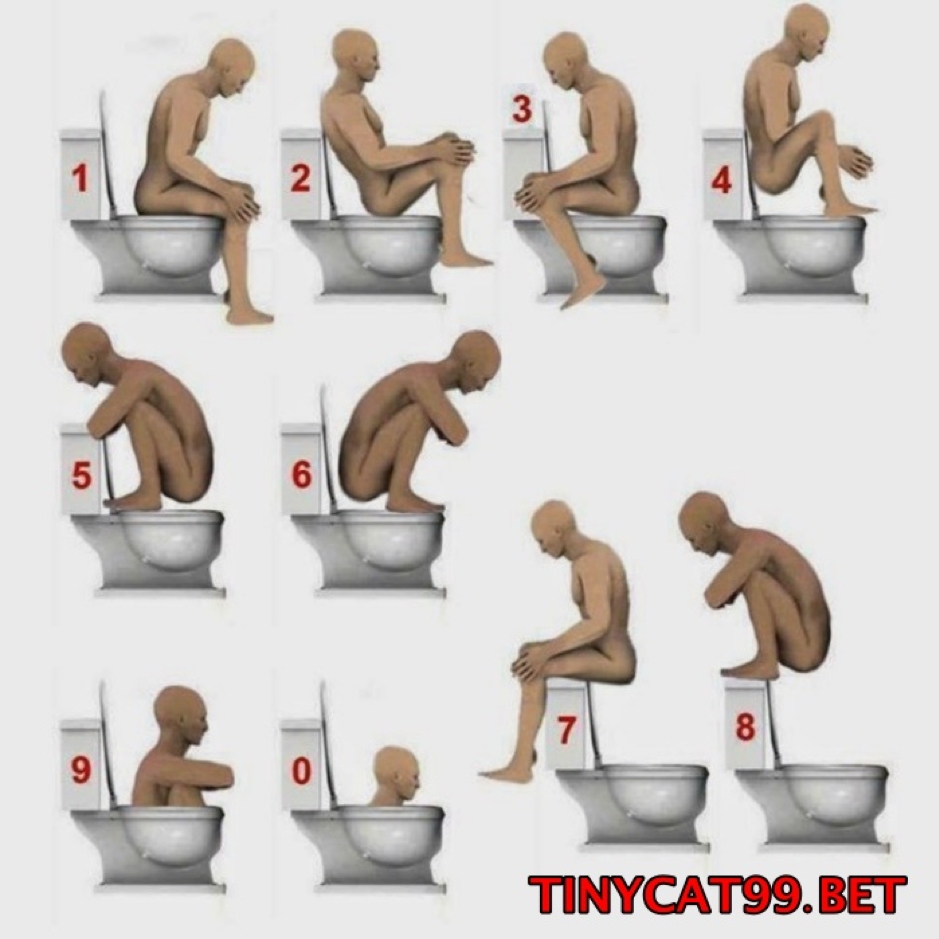 1

2

3

4

5

6

7

8

9

0

TINYCAT99.BET